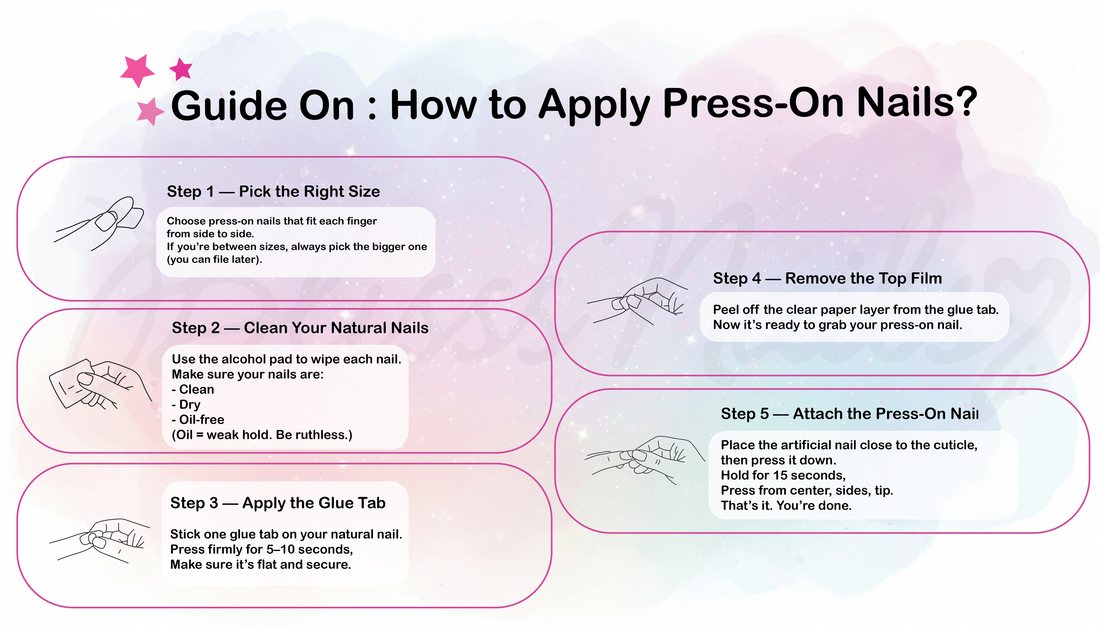 Guide On : How to Apply Press-On Nails?

Step 1 — Pick the Right Size

Choose press-on nails that fit each finger from side to side.
If you're between sizes, always pick the bigger one (you can file later).

Step 2 — Clean Your Natural Nails

Use the alcohol pad to wipe each nail.
Make sure your nails are:
- Clean
- Dry
- Oil-free
(Oil = weak hold. Be ruthless.)

Step 3 — Apply the Glue Tab

Stick one glue tab on your natural nail.
Press firmly for 5–10 seconds,
Make sure it's flat and secure.

Step 4 — Remove the Top Film

Peel off the clear paper layer from the glue tab.
Now it's ready to grab your press-on nail.

Step 5 — Attach the Press-On Nail

Place the artificial nail close to the cuticle, then press it down.
Hold for 15 seconds,
Press from center, sides, tip.
That's it. You're done.